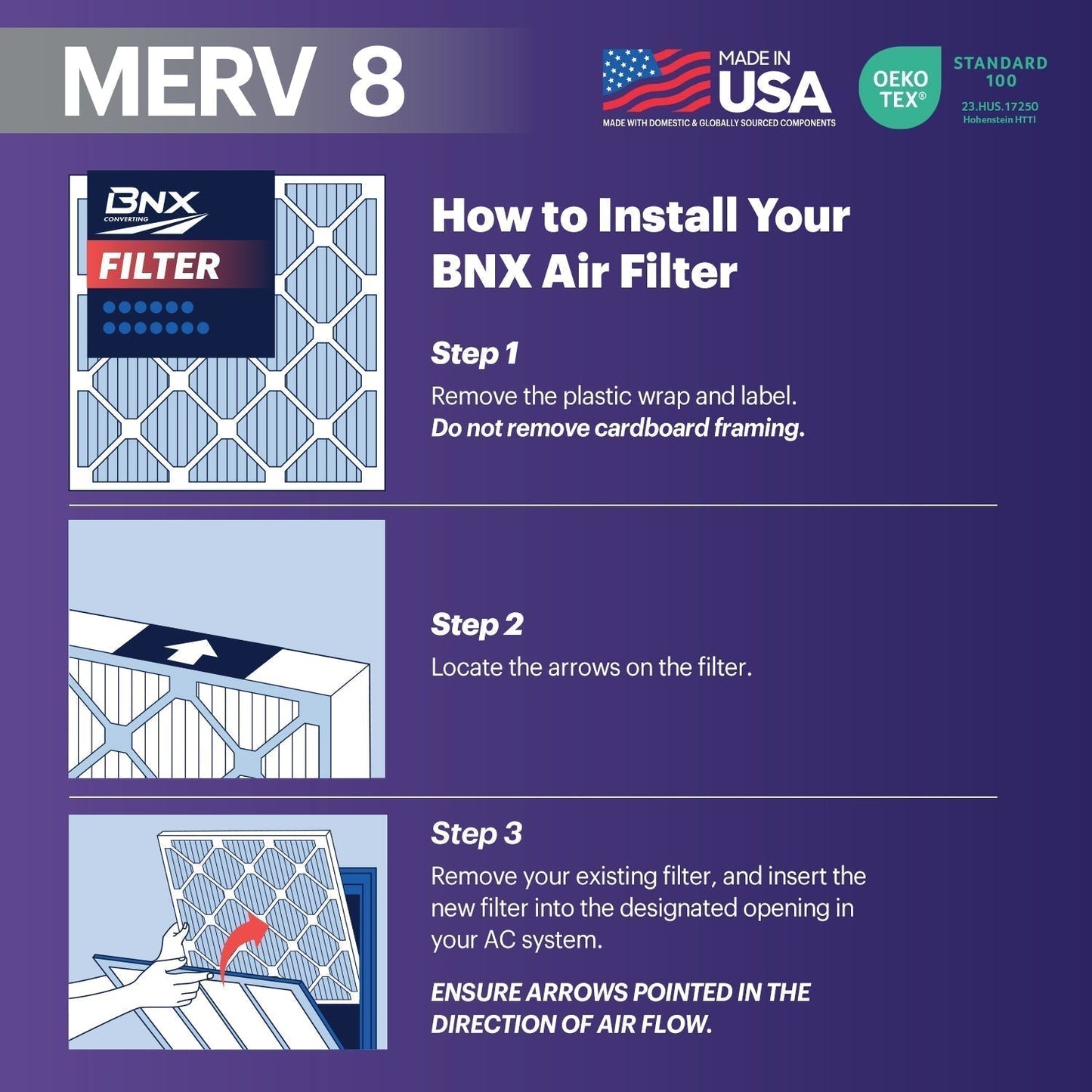 MERV 8

MADE IN USA
MADE WITH DOMESTIC & GLOBALLY SOURCED COMPONENTS

OEKO TEX®
STANDARD 100
23.HUS.17250
Hohenstein HTTI

BNX
CONVERTING
FILTER

How to Install Your BNX Air Filter

Step 1
Remove the plastic wrap and label.
Do not remove cardboard framing.

Step 2
Locate the arrows on the filter.

Step 3
Remove your existing filter, and insert the new filter into the designated opening in your AC system.

ENSURE ARROWS POINTED IN THE DIRECTION OF AIR FLOW.