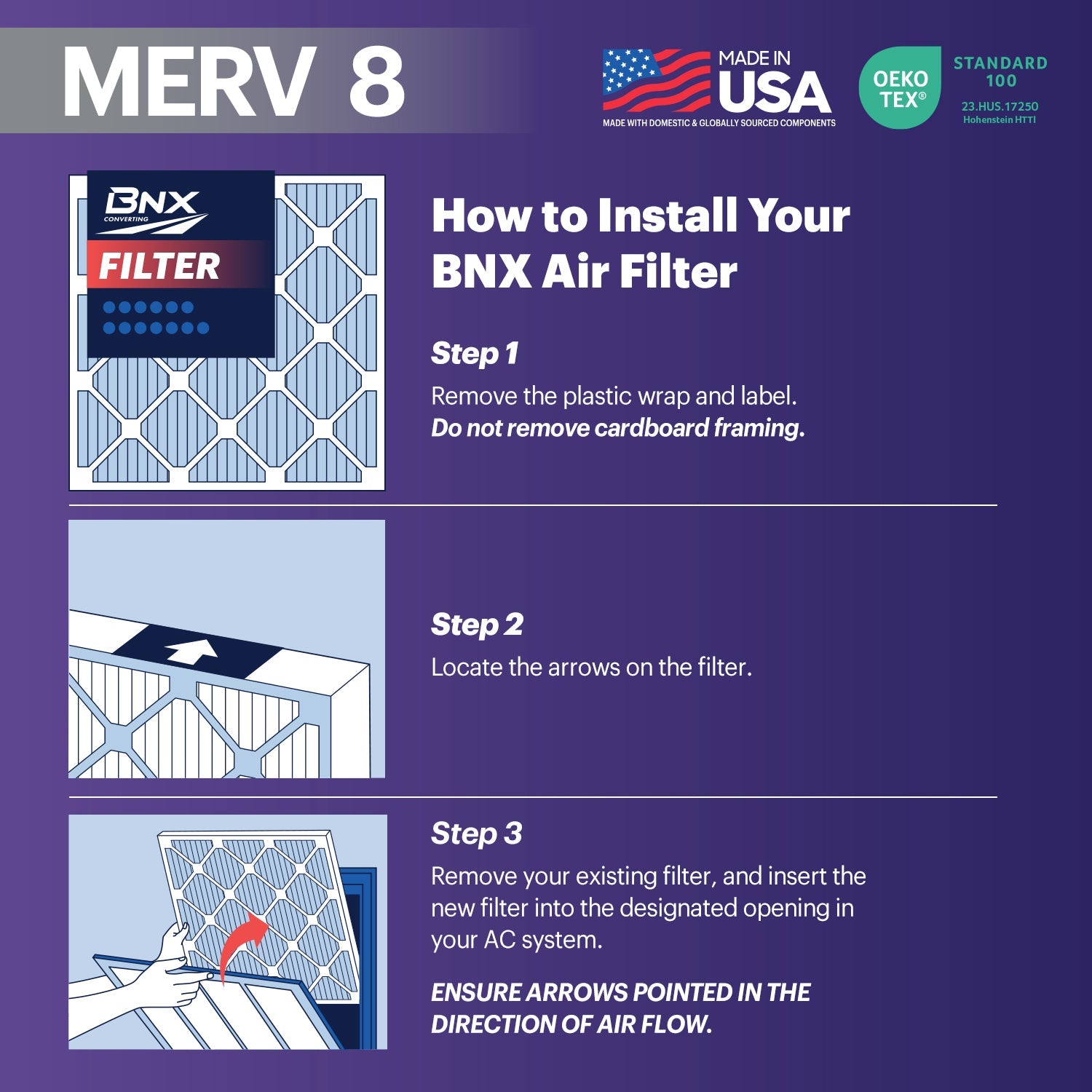 MERV 8

MADE IN USA
MADE WITH DOMESTIC & GLOBALLY SOURCED COMPONENTS

OEKO TEX®
STANDARD 100
23.HUS.17250
Hohenstein HTTI

BNX CONVERTING
FILTER

How to Install Your BNX Air Filter

Step 1
Remove the plastic wrap and label.
Do not remove cardboard framing.

Step 2
Locate the arrows on the filter.

Step 3
Remove your existing filter, and insert the new filter into the designated opening in your AC system.

ENSURE ARROWS POINTED IN THE DIRECTION OF AIR FLOW.