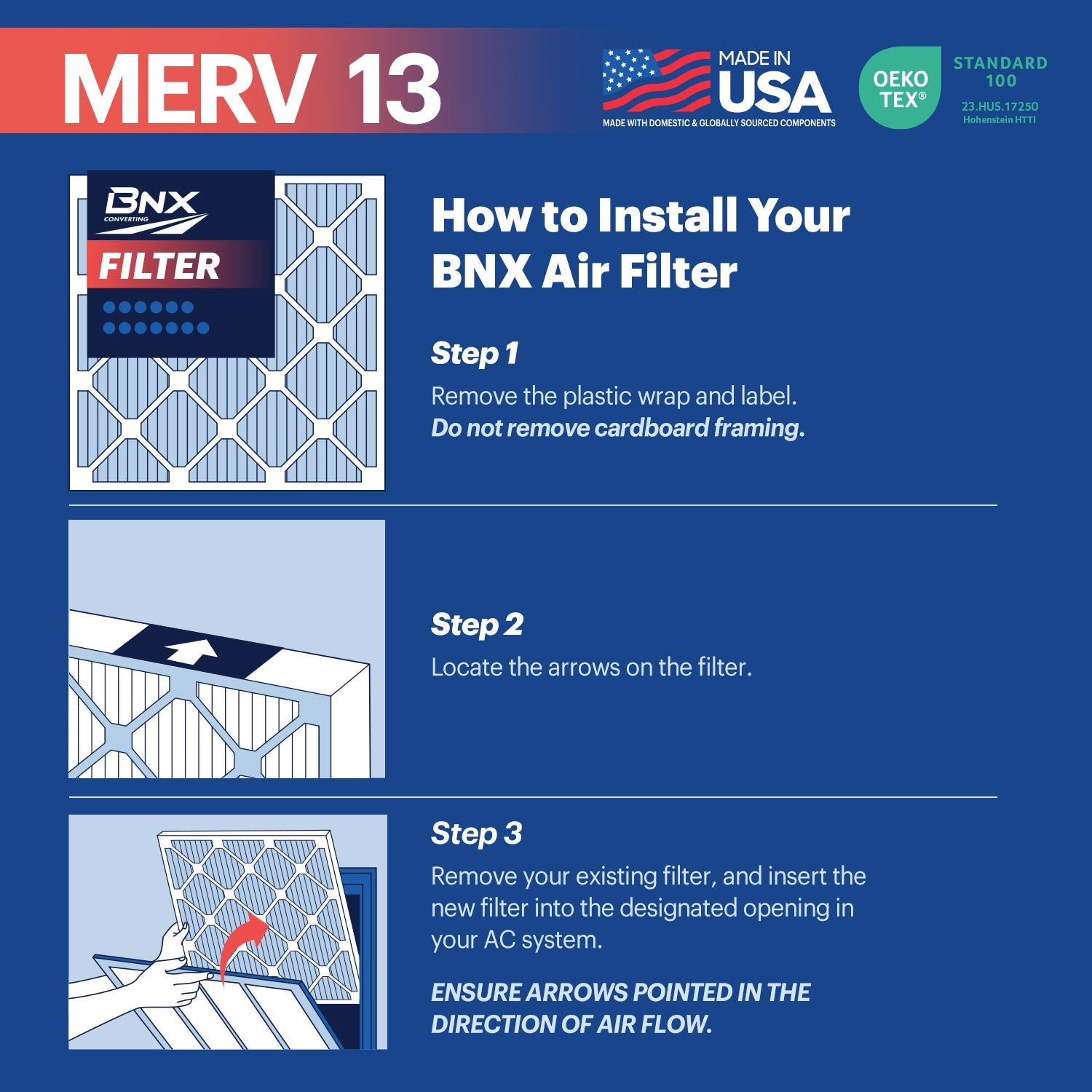 MERV 13

MADE IN USA
MADE WITH DOMESTIC & GLOBALLY SOURCED COMPONENTS

OEKO TEX®
STANDARD 100
23.HUS.17250
Hohenstein HTTI

BNX CONVERTING
FILTER

How to Install Your BNX Air Filter

Step 1
Remove the plastic wrap and label.
Do not remove cardboard framing.

Step 2
Locate the arrows on the filter.

Step 3
Remove your existing filter, and insert the new filter into the designated opening in your AC system.

ENSURE ARROWS POINTED IN THE DIRECTION OF AIR FLOW.