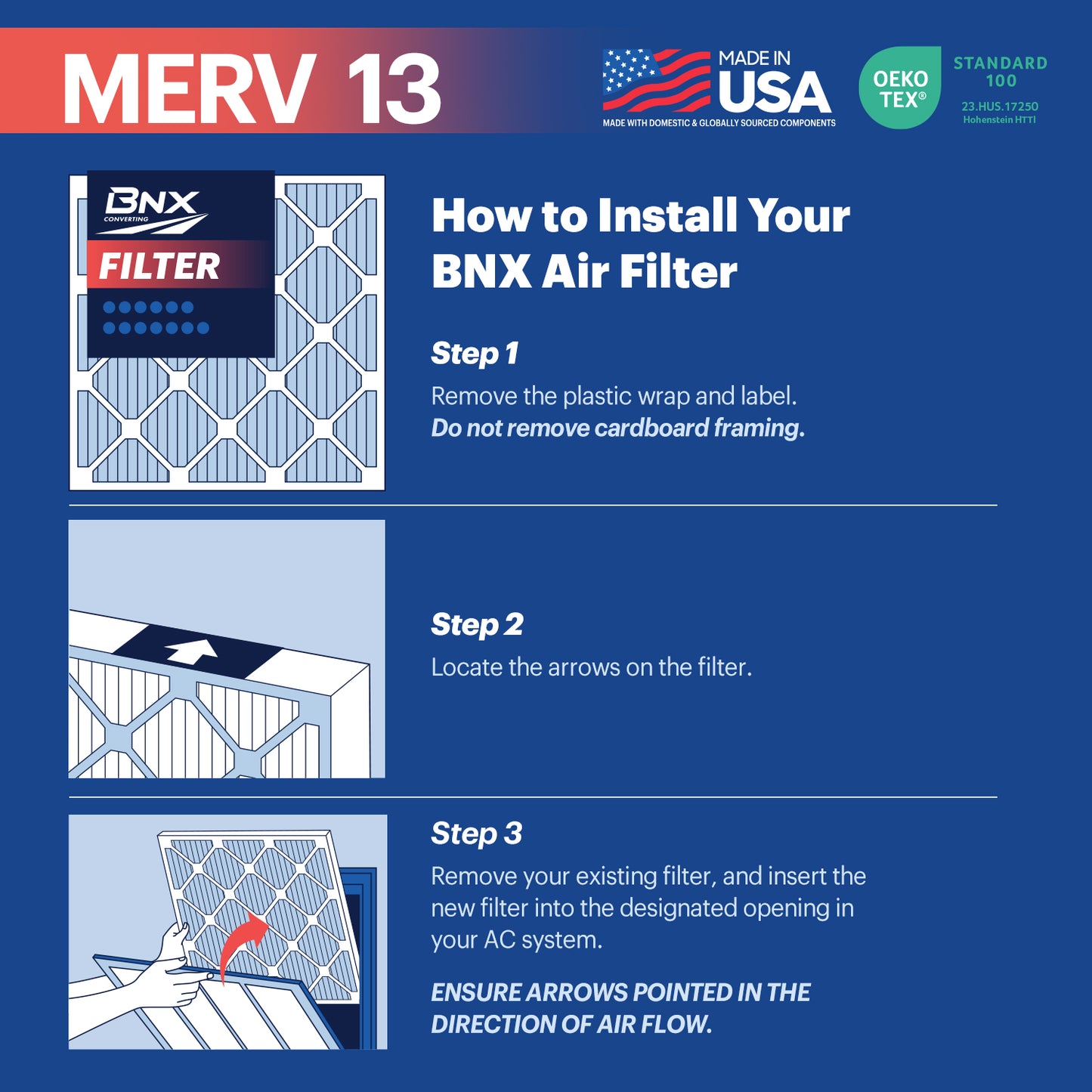 MERV 13

MADE IN USA
MADE WITH DOMESTIC & GLOBALLY SOURCED COMPONENTS

OEKO TEX®
STANDARD 100
23.HUS.17250
Hohenstein HTTI

BNX
CONVERTING
FILTER

How to Install Your BNX Air Filter

Step 1
Remove the plastic wrap and label.
Do not remove cardboard framing.

Step 2
Locate the arrows on the filter.

Step 3
Remove your existing filter, and insert the new filter into the designated opening in your AC system.

ENSURE ARROWS POINTED IN THE DIRECTION OF AIR FLOW.