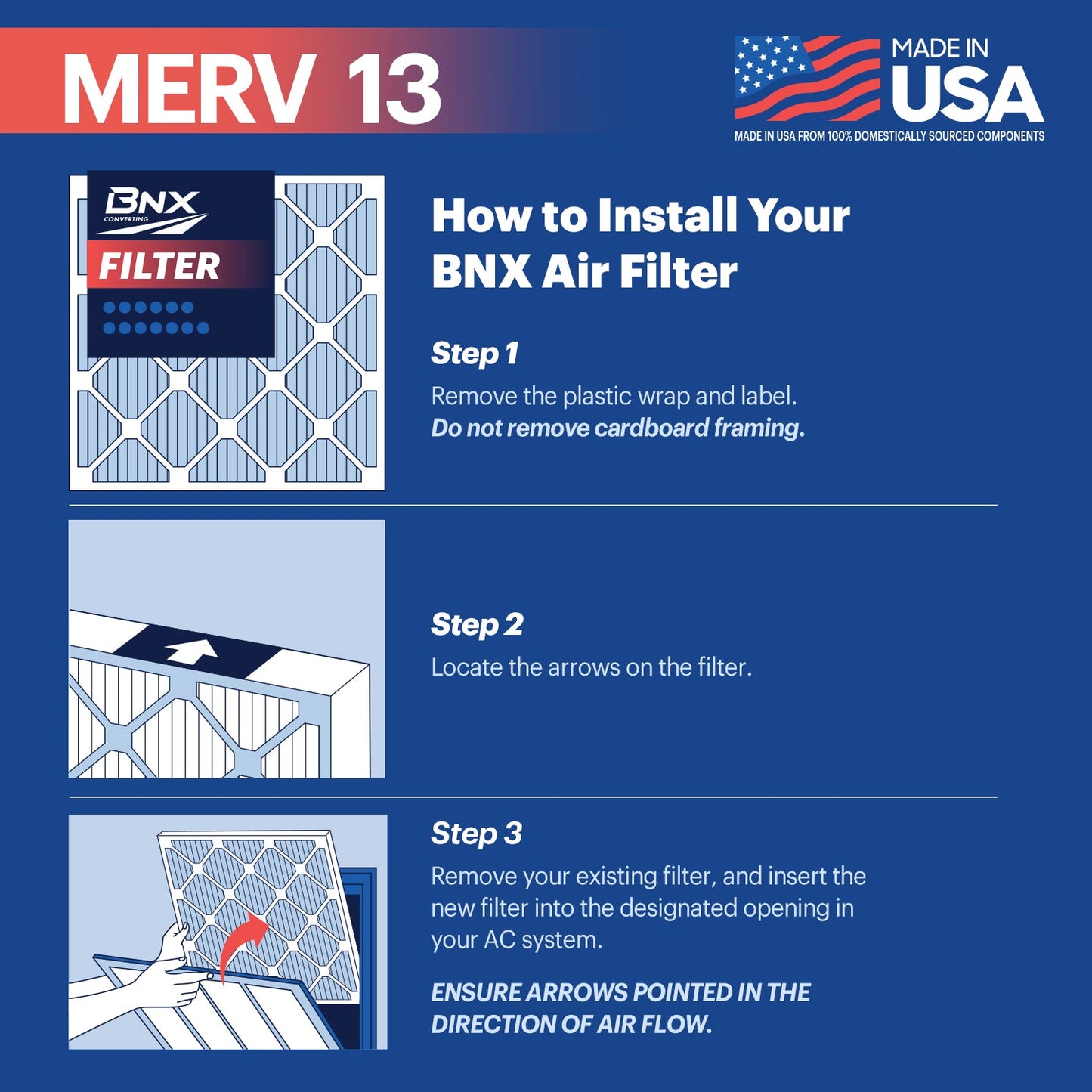 MERV 13

MADE IN USA

MADE IN USA FROM 100% DOMESTICALLY SOURCED COMPONENTS

BNX CONVERTING

FILTER

How to Install Your BNX Air Filter

Step 1

Remove the plastic wrap and label.
Do not remove cardboard framing.

Step 2

Locate the arrows on the filter.

Step 3

Remove your existing filter, and insert the new filter into the designated opening in your AC system.

ENSURE ARROWS POINTED IN THE DIRECTION OF AIR FLOW.