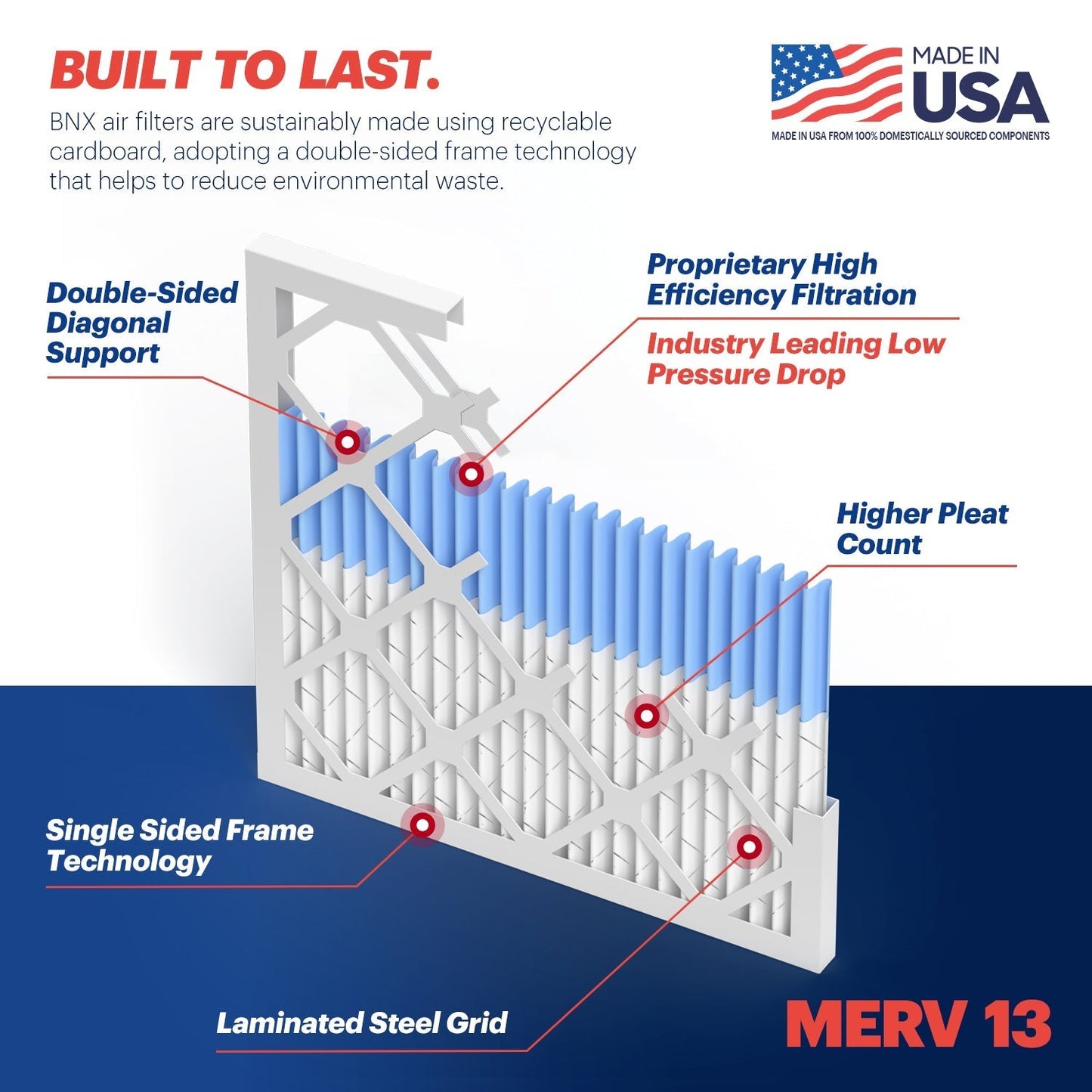 BUILT TO LAST.

BNX air filters are sustainably made using recyclable cardboard, adopting a double-sided frame technology that helps to reduce environmental waste.

MADE IN USA

MADE IN USA FROM 100% DOMESTICALLY SOURCED COMPONENTS

Double-Sided Diagonal Support

Proprietary High Efficiency Filtration

Industry Leading Low Pressure Drop

Higher Pleat Count

Single Sided Frame Technology

Laminated Steel Grid

MERV 13