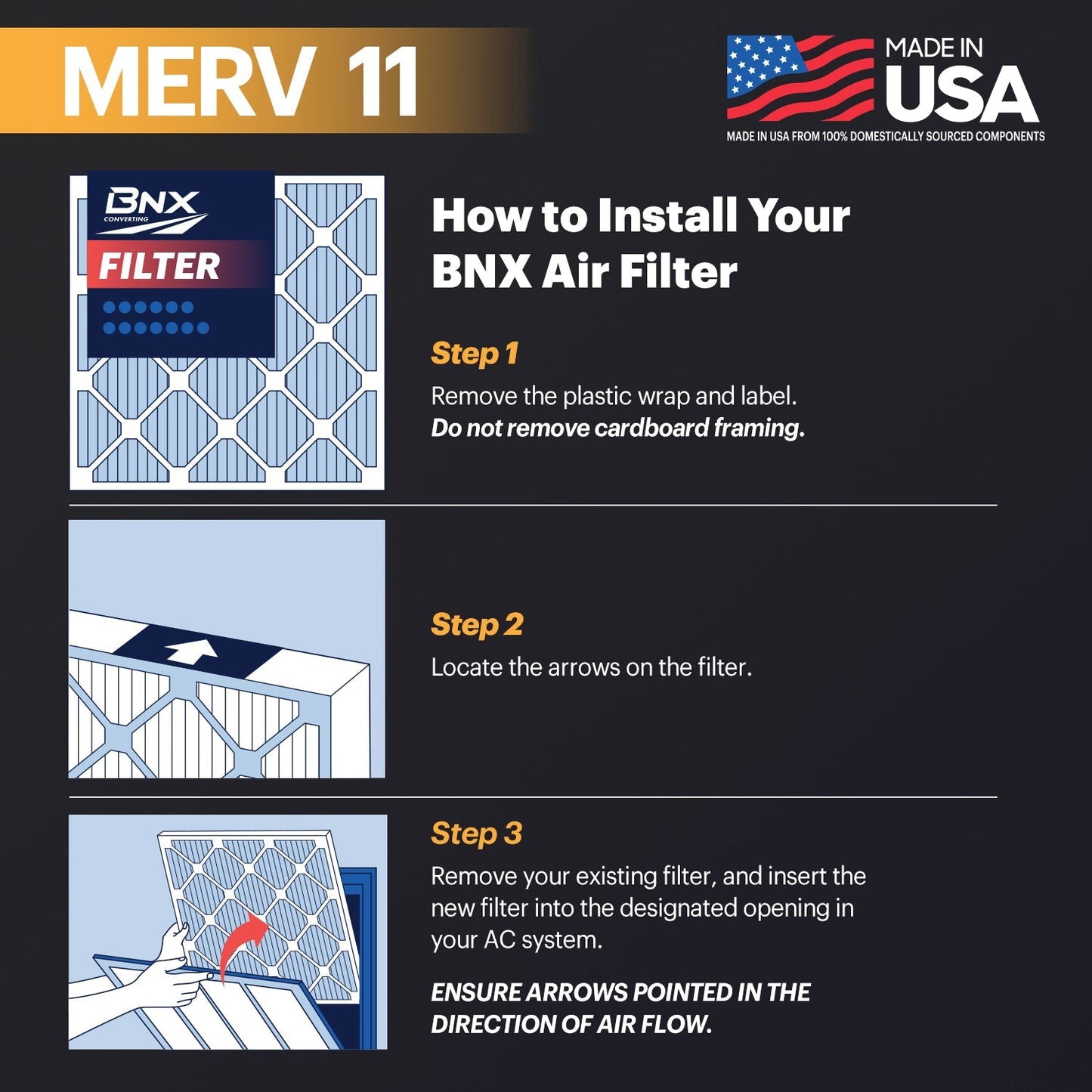 MERV 11

MADE IN USA
MADE IN USA FROM 100% DOMESTICALLY SOURCED COMPONENTS

BNX CONVERTING
FILTER

How to Install Your BNX Air Filter

Step 1
Remove the plastic wrap and label.
Do not remove cardboard framing.

Step 2
Locate the arrows on the filter.

Step 3
Remove your existing filter, and insert the new filter into the designated opening in your AC system.

ENSURE ARROWS POINTED IN THE DIRECTION OF AIR FLOW.